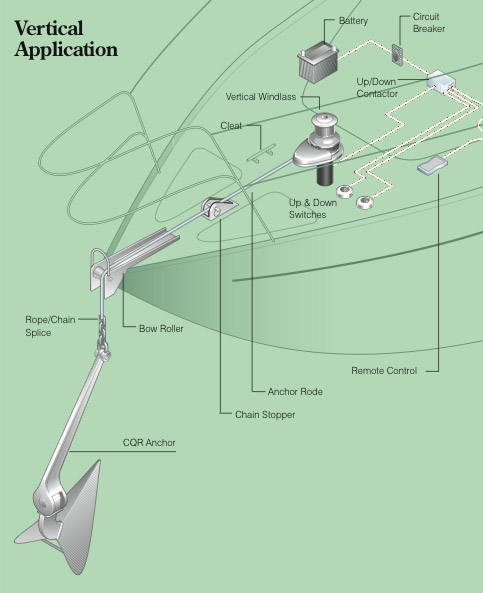 Vertical Application

Battery

Circuit Breaker

Up/Down Contactor

Vertical Windlass

Cleat

Up & Down Switches

Rope/Chain Splice

Bow Roller

Remote Control

Anchor Rode

Chain Stopper

CQR Anchor